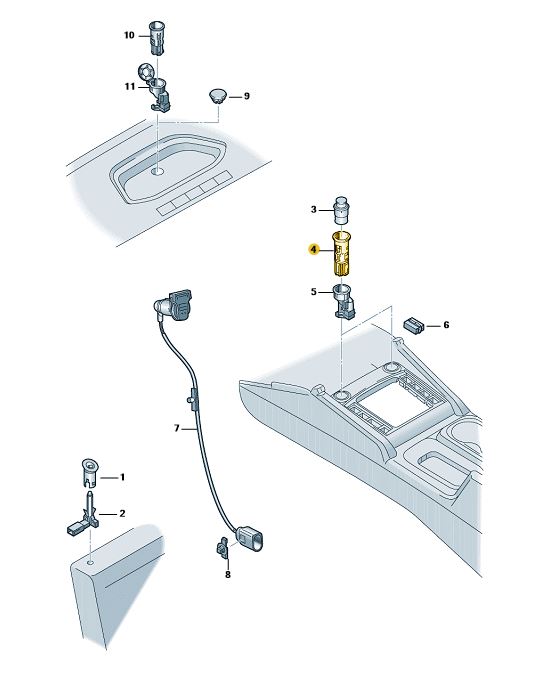 10
11
9
3
4
5
6
7
1
2
8