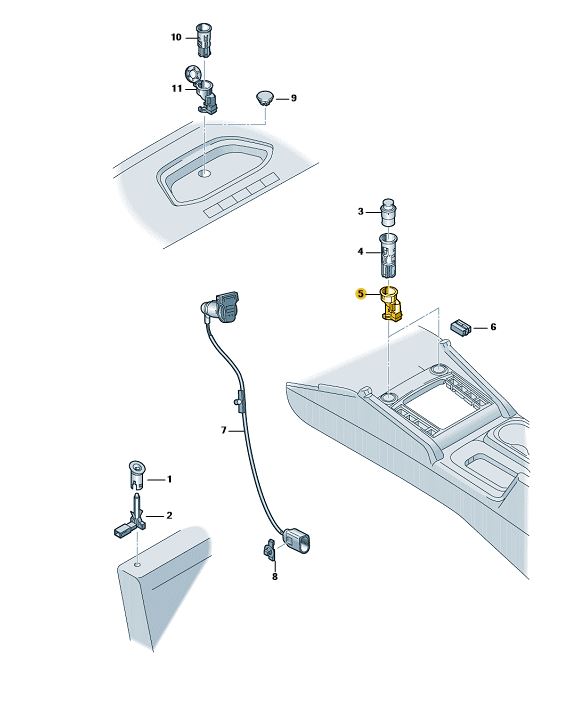 10
11
9
3
4
5
6
7
1
2
8