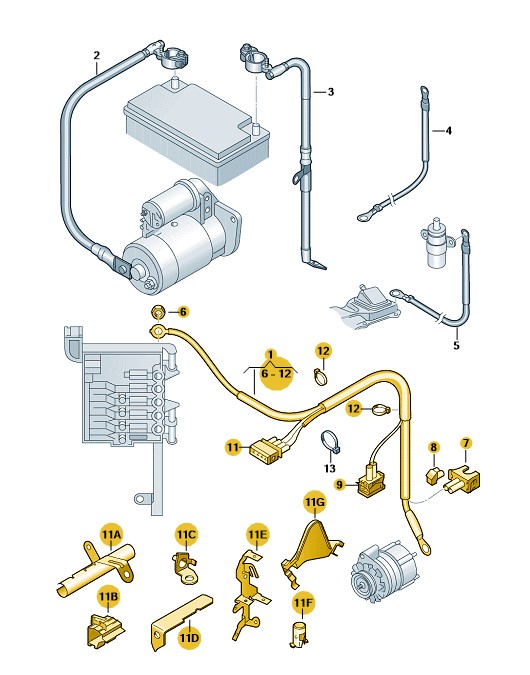 2
3
4
5
6
1
6 - 12
12
12
11
13
8
7
9
11G
11A
11C
11E
11B
11D
11F