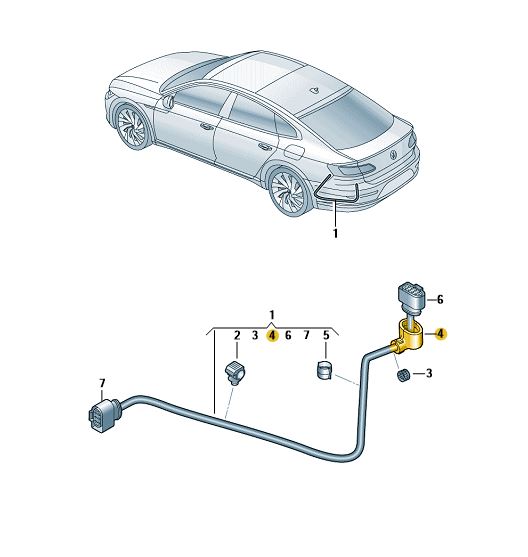 1

1
2 3 4 6 7 5

6
4
3
7