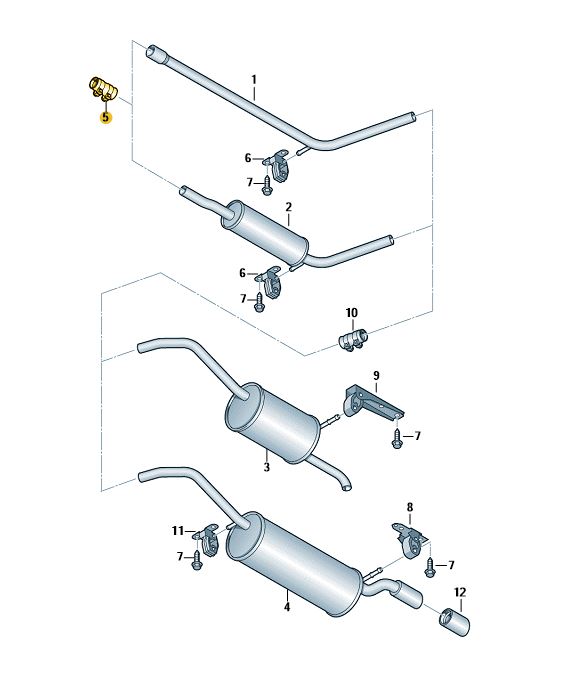 5
1
6
7
2
6
7
10
9
7
3
8
11
7
7
4
12