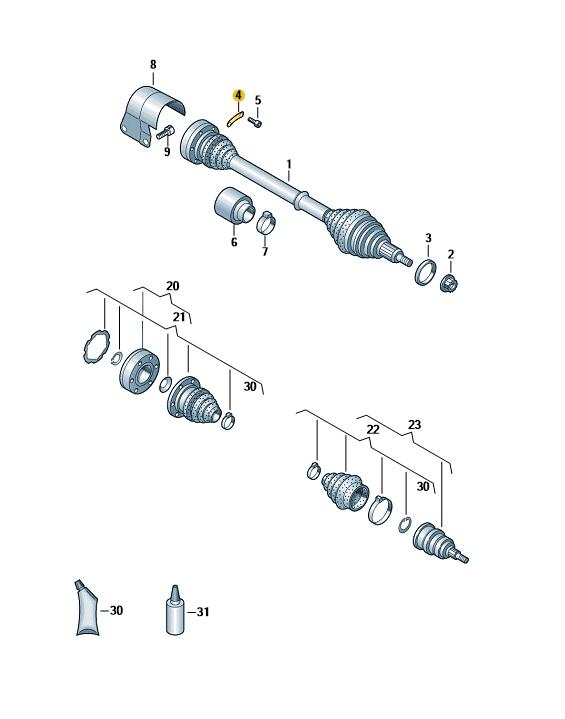 8
4
5
9
1
6
7
3
2
20
21
30
22
23
30
30
31