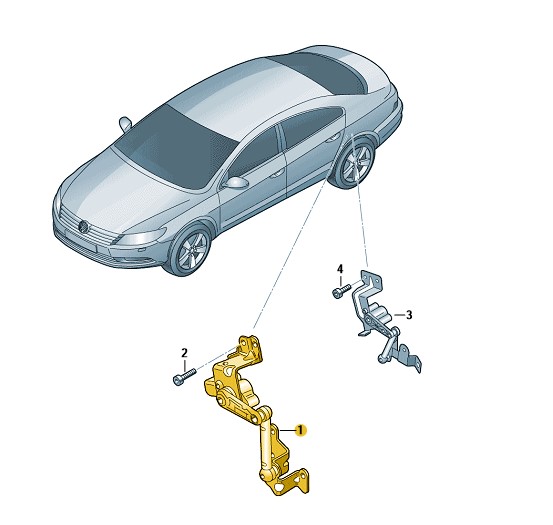 4
3
2
1