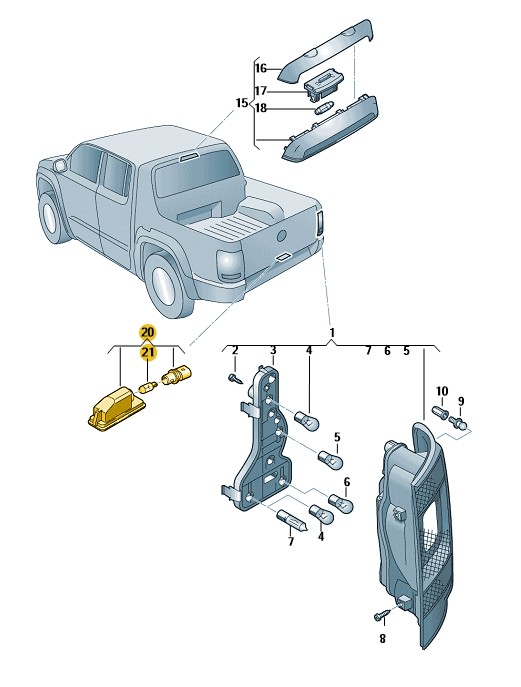 16
17
15
18
20
21
1
2
3
4
7
6
5
10
9
5
6
7
4
8