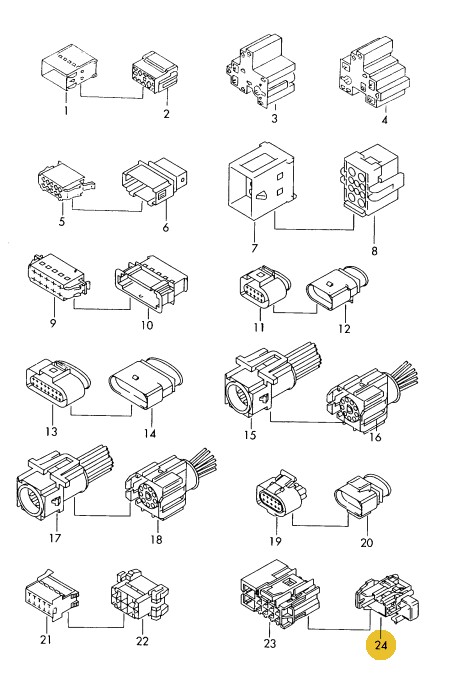 1
2
3
4
5
6
7
8
9
10
11
12
13
14
15
16
17
18
19
20
21
22
23
24