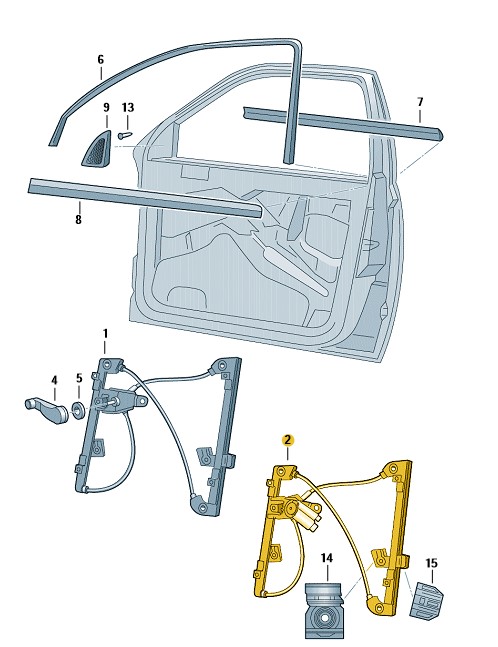 6
9
13
7
8
1
4
5
2
14
15