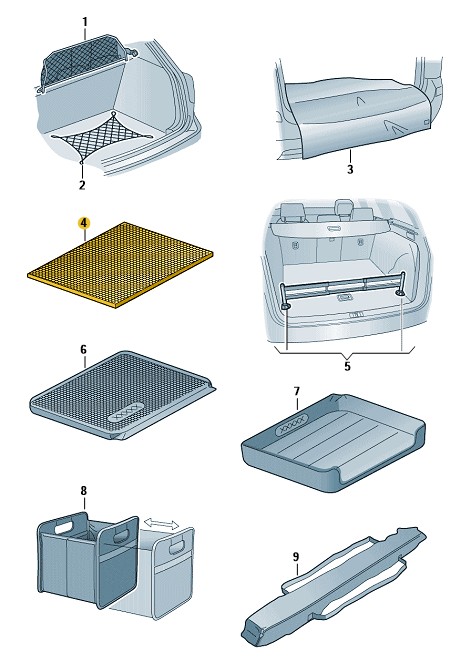 1

2

3

4

5

6

XXXXX

7

XXXXX

8

9