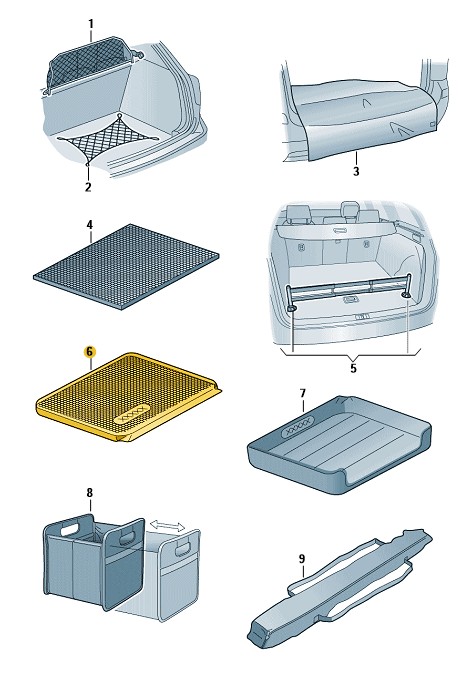 1
2
3
4
5
6
7
8
9