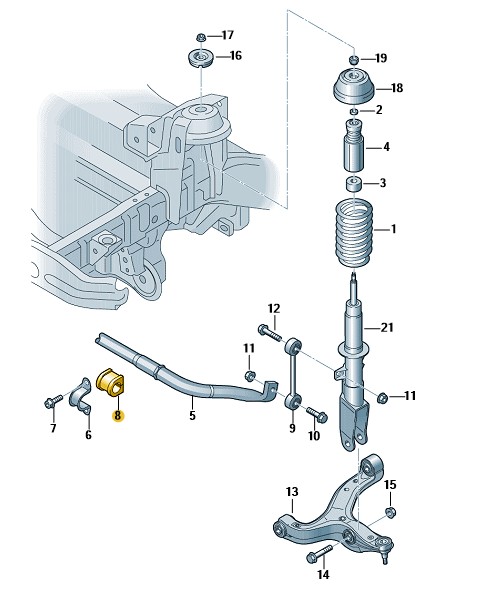 17
16
19
18
2
4
3
1
12
21
11
11
7
6
8
5
9
10
13
15
14