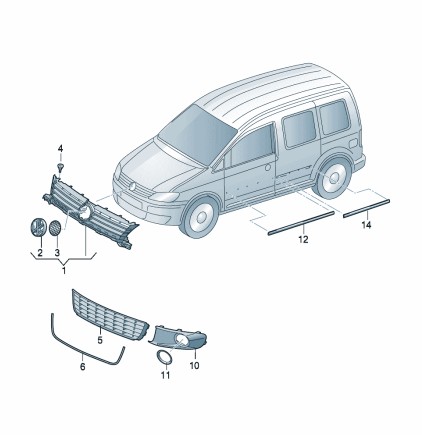 4
2
3
1
12
14
5
6
11
10