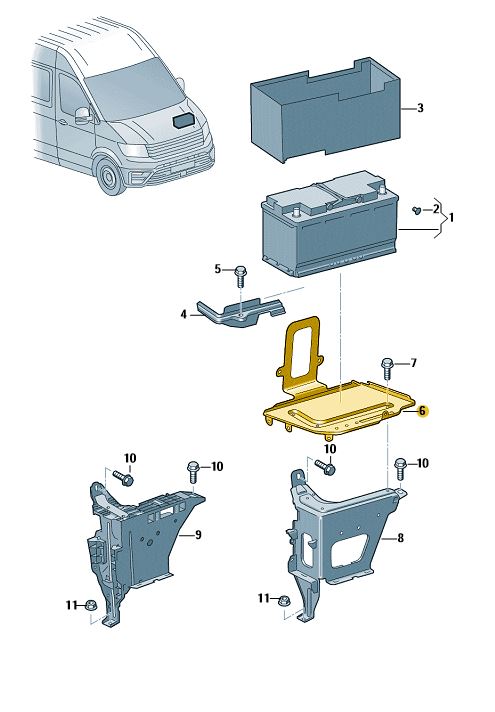 3
2
1
5
4
7
6
10
10
10
10
9
8
11
11