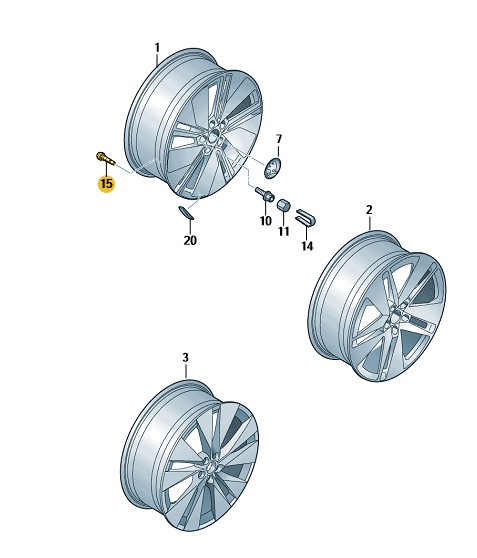 1
7
15
10
11
14
20
2
3