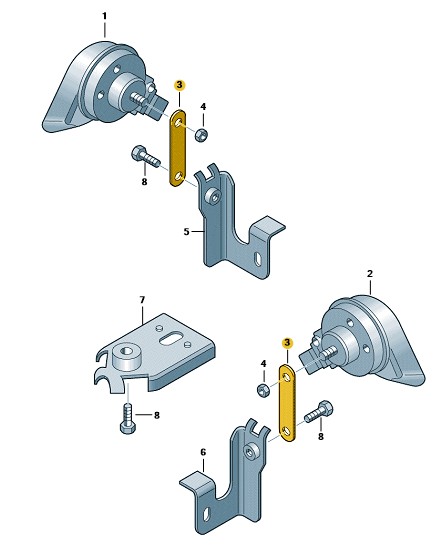 1
3
4
8
5
2
7
3
4
8
8
6