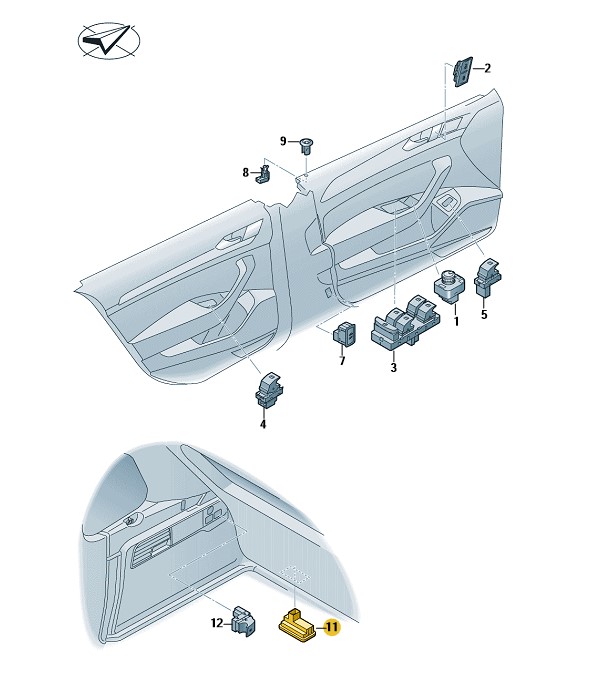 2
9
8
1
5
7
3
4
12
11