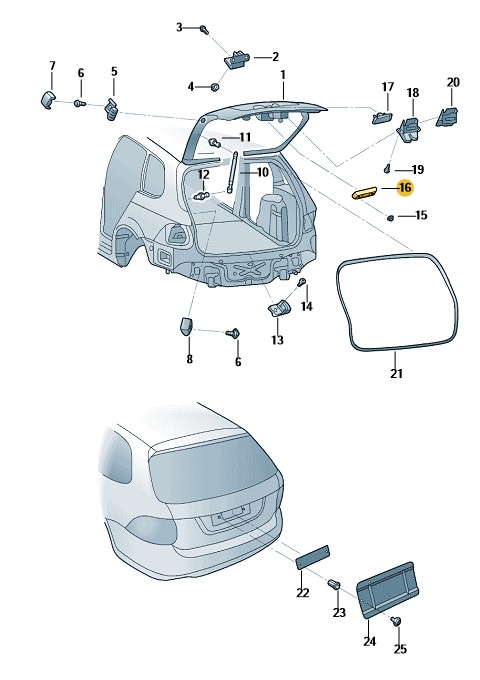 3
2
4
1
7
6
5
17
18
20
11
19
12
10
16
15
14
13
8
6
21
22
23
24
25