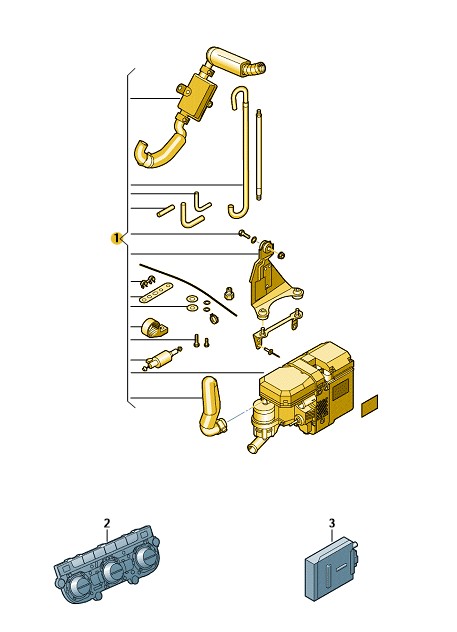 1

2

3