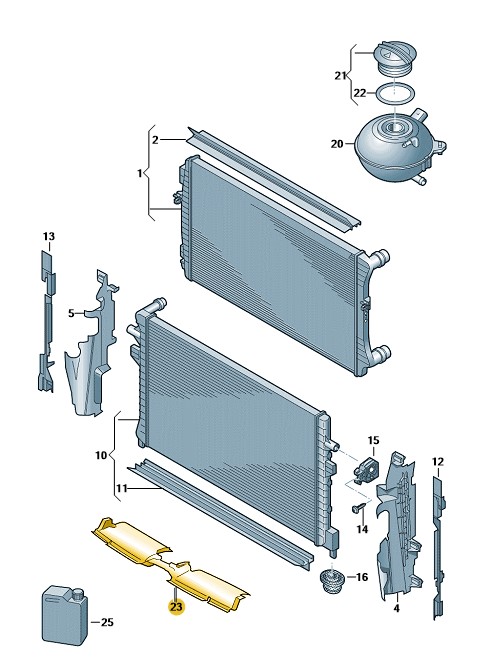 21
22
20
2
1
13
5
10
11
15
12
14
16
4
23
25