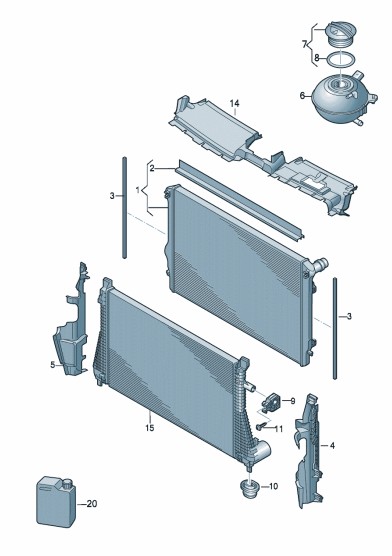 7
8
6
14
2
1
3
3
5
9
11
15
4
10
20