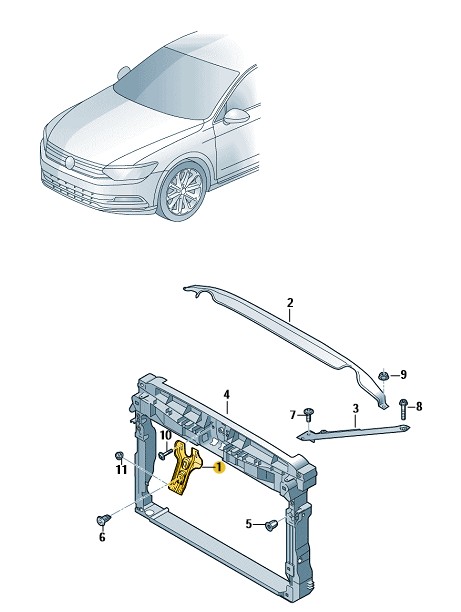 2
9
4
7
3
8
10
11
1
5
6