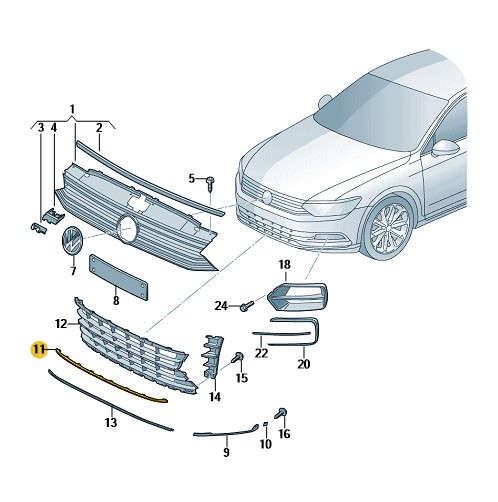 1
3
4
2
5
7
8
18
24
12
22
20
11
15
14
13
16
10
9