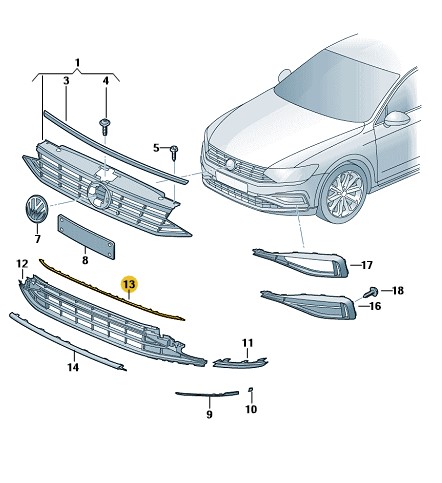 1
3
4
5
7
8
12
13
17
18
16
11
14
9
10