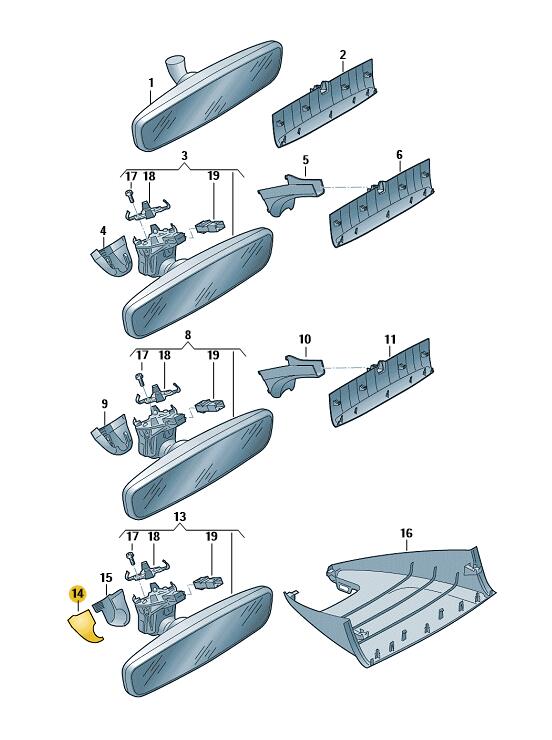 1
2
3
17
18
19
4
5
6
8
17
18
19
9
10
11
13
17
18
19
14
15
16