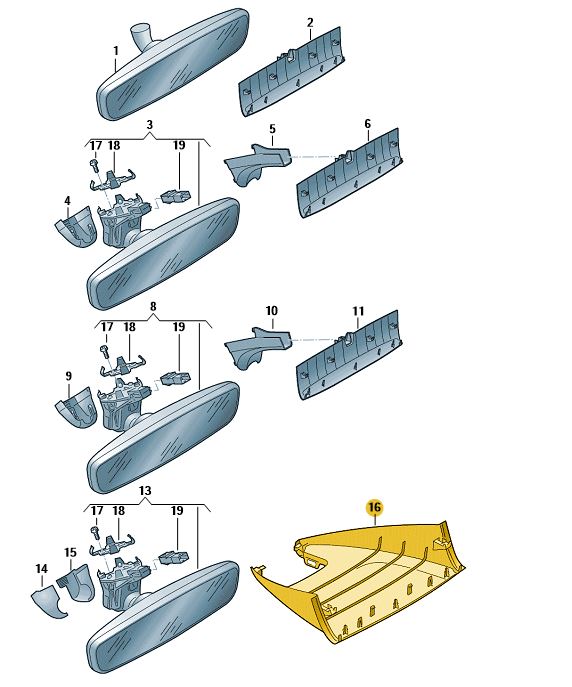 1
2
3
17 18 19
4
5
6
8
17 18 19
9
10
11
13
17 18 19
14
15
16