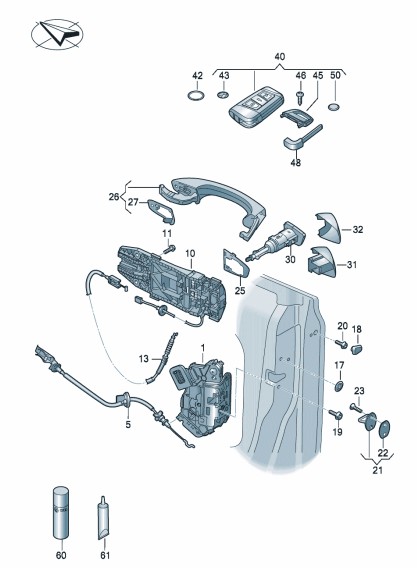 40
42
43
46
45
50
48
26
27
32
11
10
30
31
25
20
18
13
1
17
23
5
19
22
21
60
61