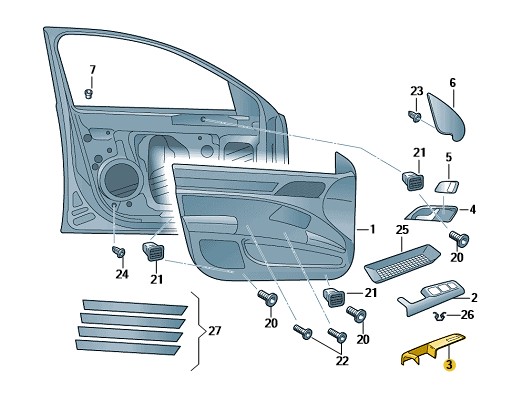 7
23
6
21
5
4
1
25
20
24
21
21
2
26
20
20
27
22
3