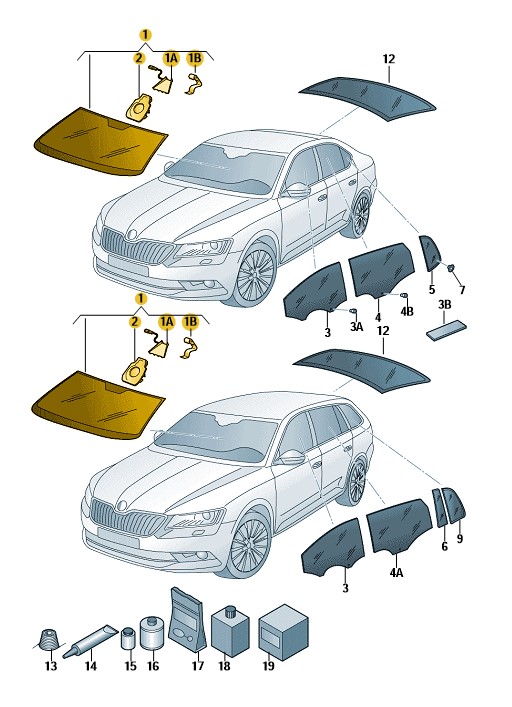 1
2
1A
1B
12
5
7
3
3A
4
4B
3B
1
2
1A
1B
12
6
9
3
4A
13
14
15
16
17
18
19