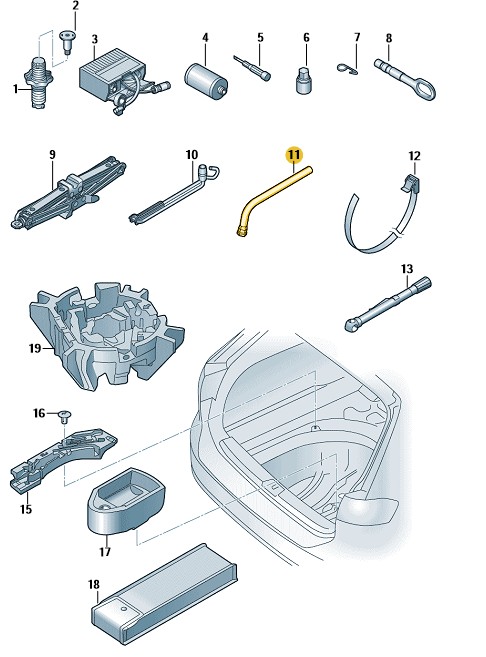 2
3
4
5
6
7
8
1
9
10
11
12
13
19
16
15
17
18