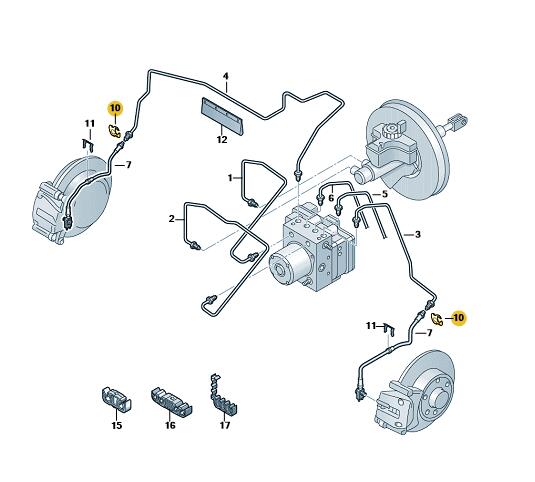 4
10
11
12
7
1
6
5
2
3
10
11
7
15
16
17