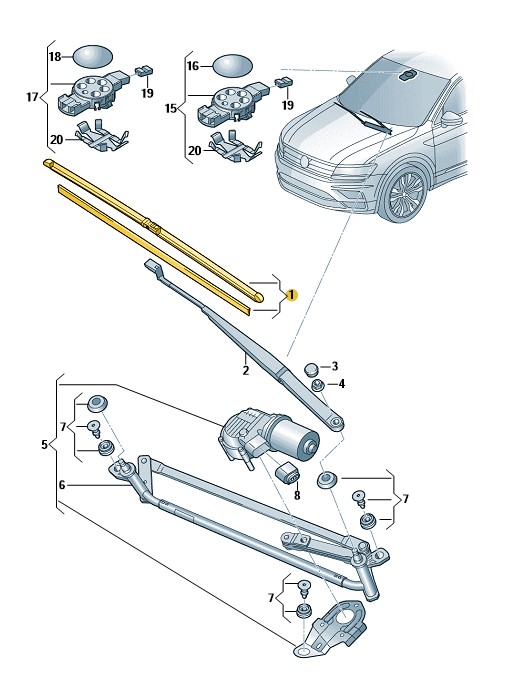 18
17
19
20
16
15
19
20
1
2
3
4
5
7
6
8
7
7