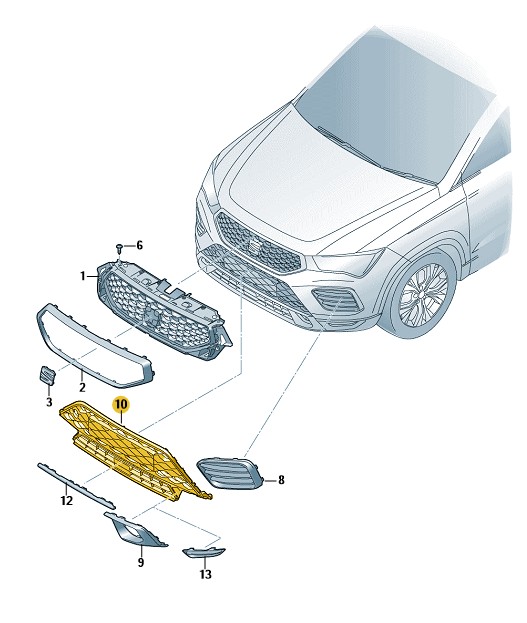 6
1
2
3
10
8
12
9
13