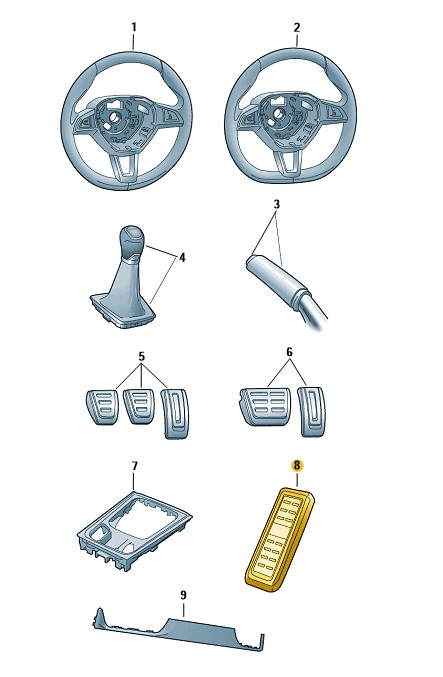 1
2
3
4
5
6
7
8
9