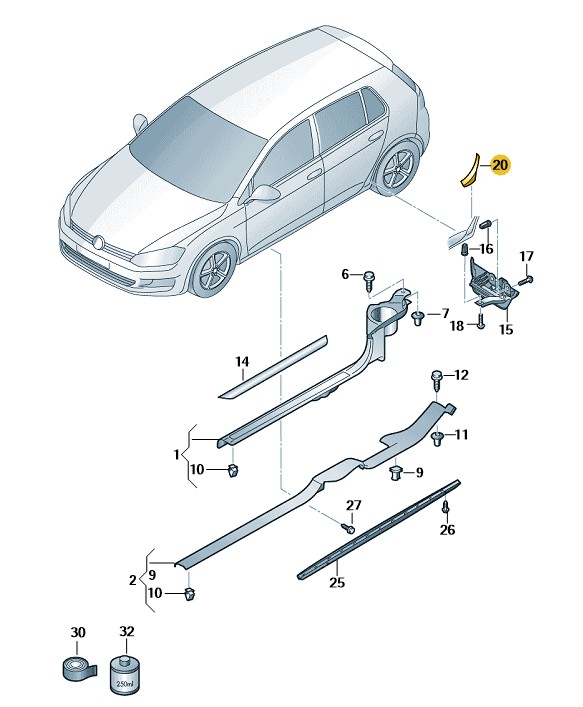 20
16
17
6
7
18
15
14
12
11
1
10
9
27
26
2
9
10
25
30
32
250ml