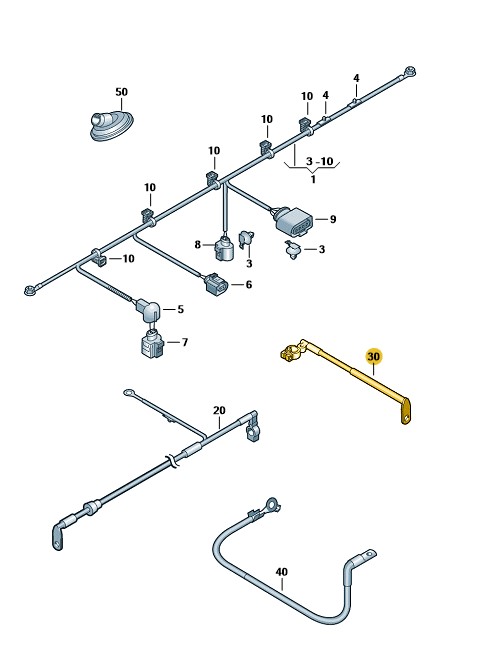 50
4
10
4
10
10
3 -10
1
10
9
8
3
3
10
6
5
7
30
20
40