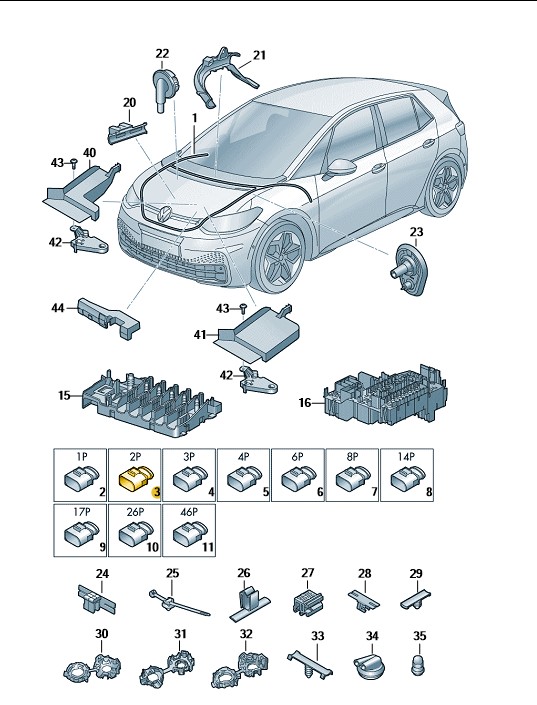 22
21
20
1
43
40
42
23
44
43
41
42
15
16
1P
2
2P
3
3P
4
4P
5
6P
6
8P
7
14P
8
17P
9
26P
10
46P
11
24
25
26
27
28
29
30
31
32
33
34
35