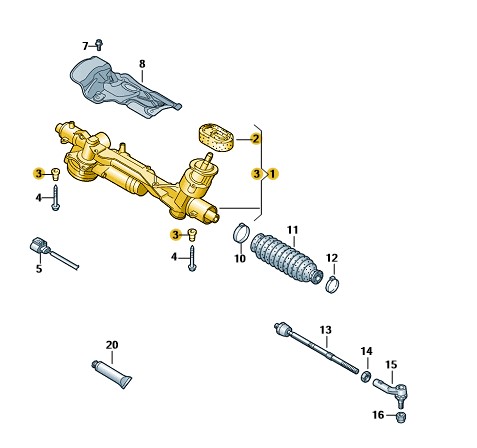 7
8
2
3
1
3
4
3
4
5
10
11
12
13
14
15
16
20