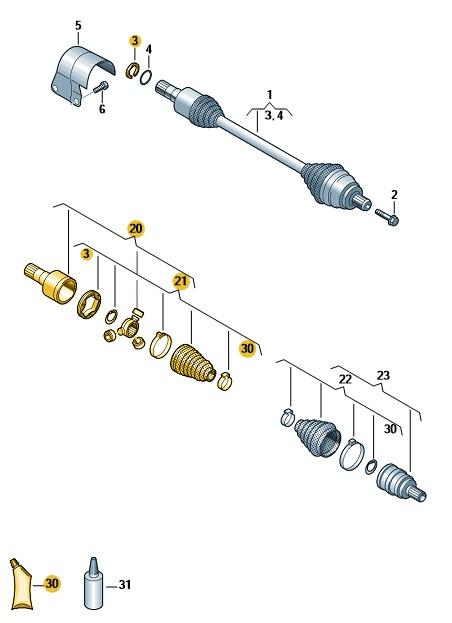 5
3
4
6
1
3, 4
2
20
3
21
30
22
23
30
30
31