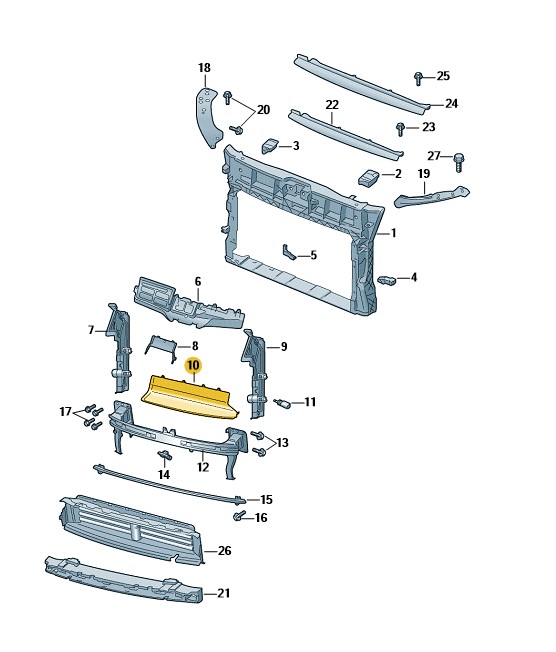 18
25
20
22
24
23
3
27
2
19
1
5
4
6
7
8
9
10
11
17
13
14
12
15
16
26
21