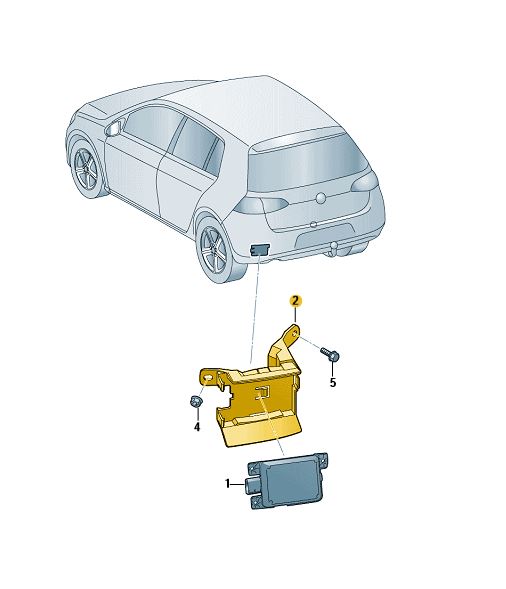 2
5
4
1