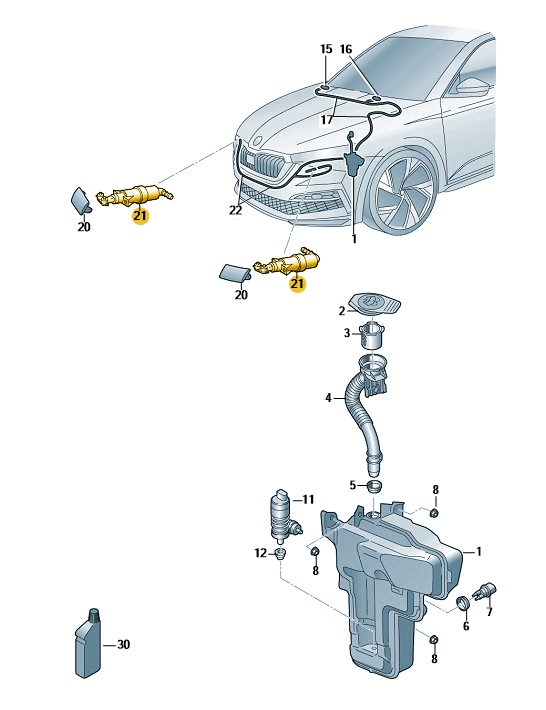 15
16
17
22
1
20
21
20
21
2
3
4
5
8
11
12
8
1
6
7
8
30