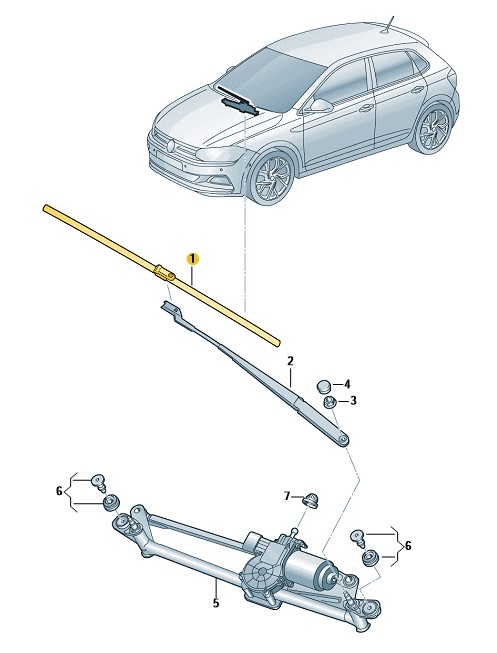 1
2
4
3
6
7
6
5