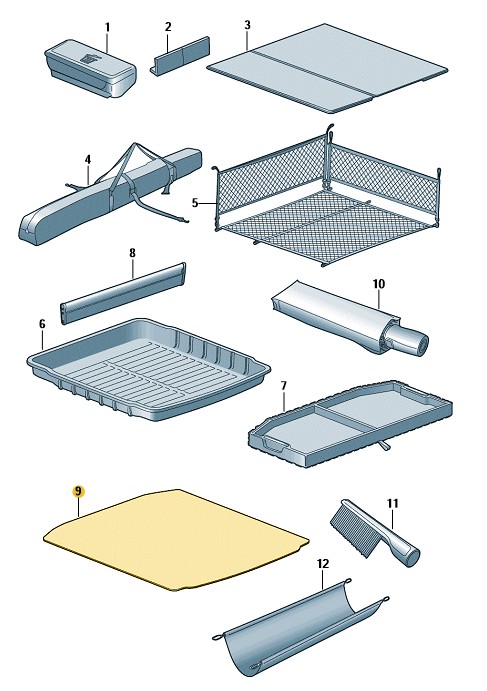 1
2
3
4
5
8
10
6
7
9
11
12