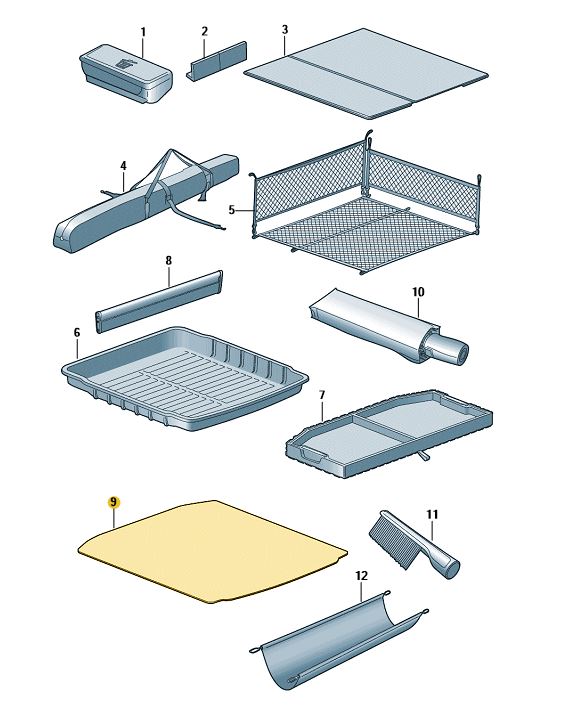 1
2
3
4
5
8
10
6
7
9
11
12