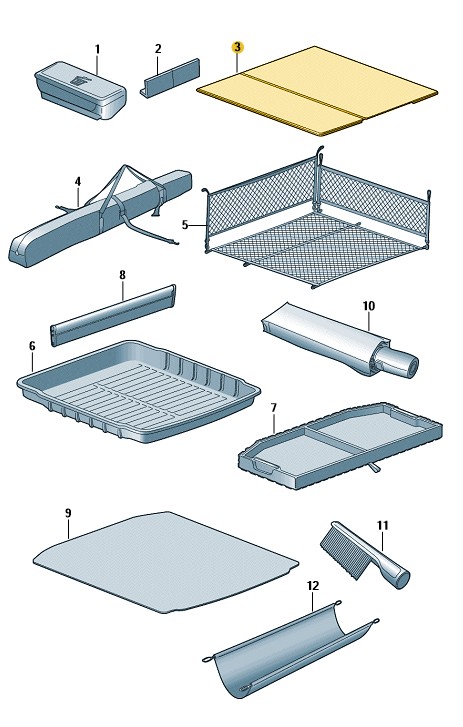 1
2
3
4
5
8
10
6
7
9
11
12