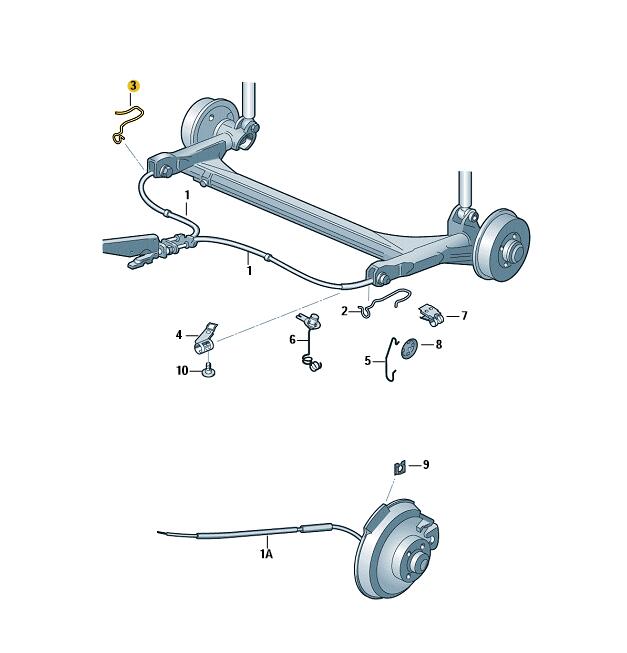 3
1
1
2
7
4
6
8
5
10
9
1A