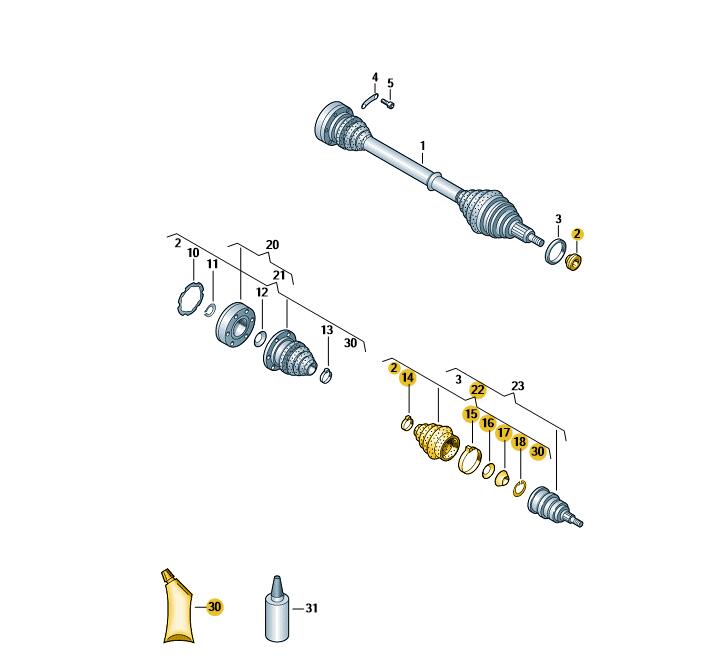 4
5
1
3
2
2
10
11
20
21
12
13
30
2
14
3
22
23
15
16
17
18
30
30
31