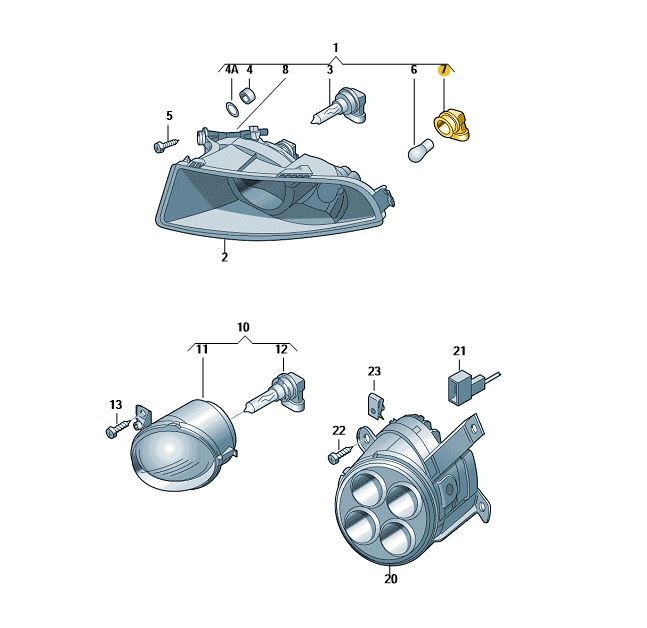 1
4A
4
8
3
6
7
5
2
10
11
12
13
21
23
22
20